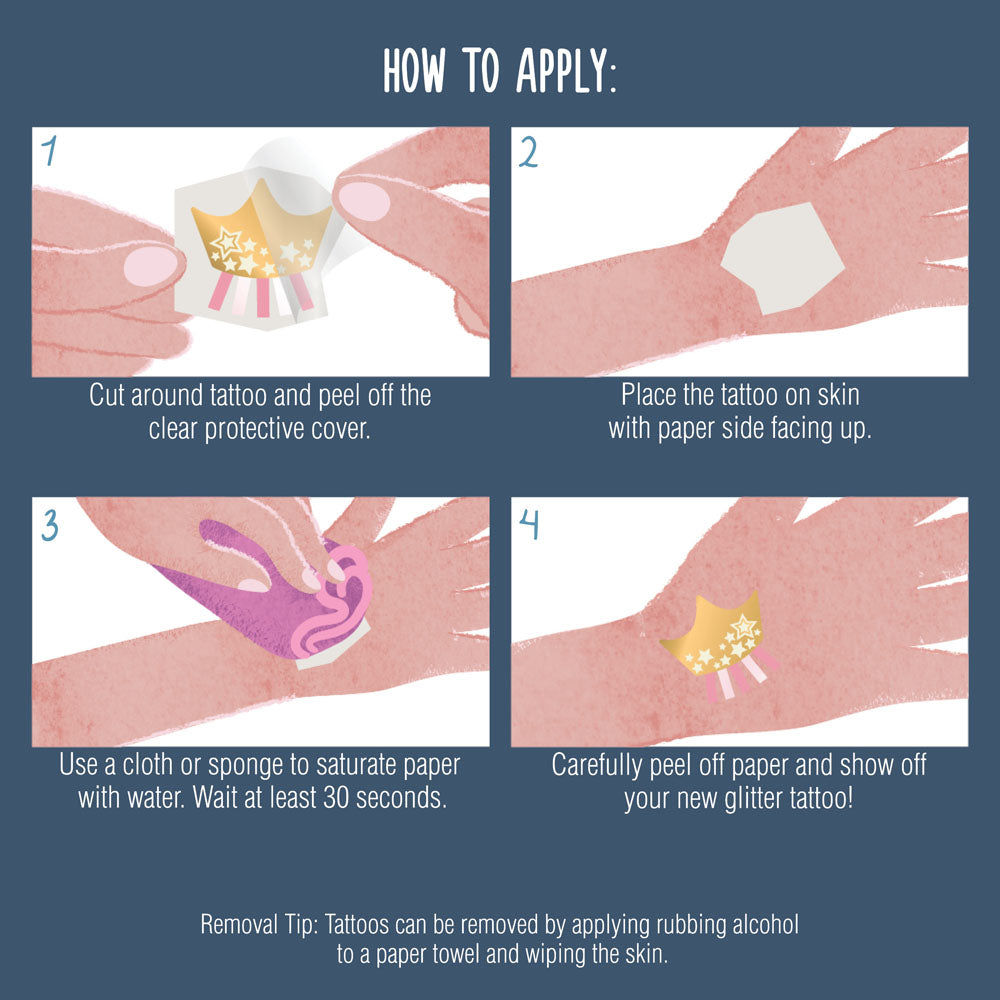 HOW TO APPLY:

1

Cut around tattoo and peel off the clear protective cover.

2

Place the tattoo on skin with paper side facing up.

3

Use a cloth or sponge to saturate paper with water. Wait at least 30 seconds.

4

Carefully peel off paper and show off your new glitter tattoo!

Removal Tip: Tattoos can be removed by applying rubbing alcohol to a paper towel and wiping the skin.